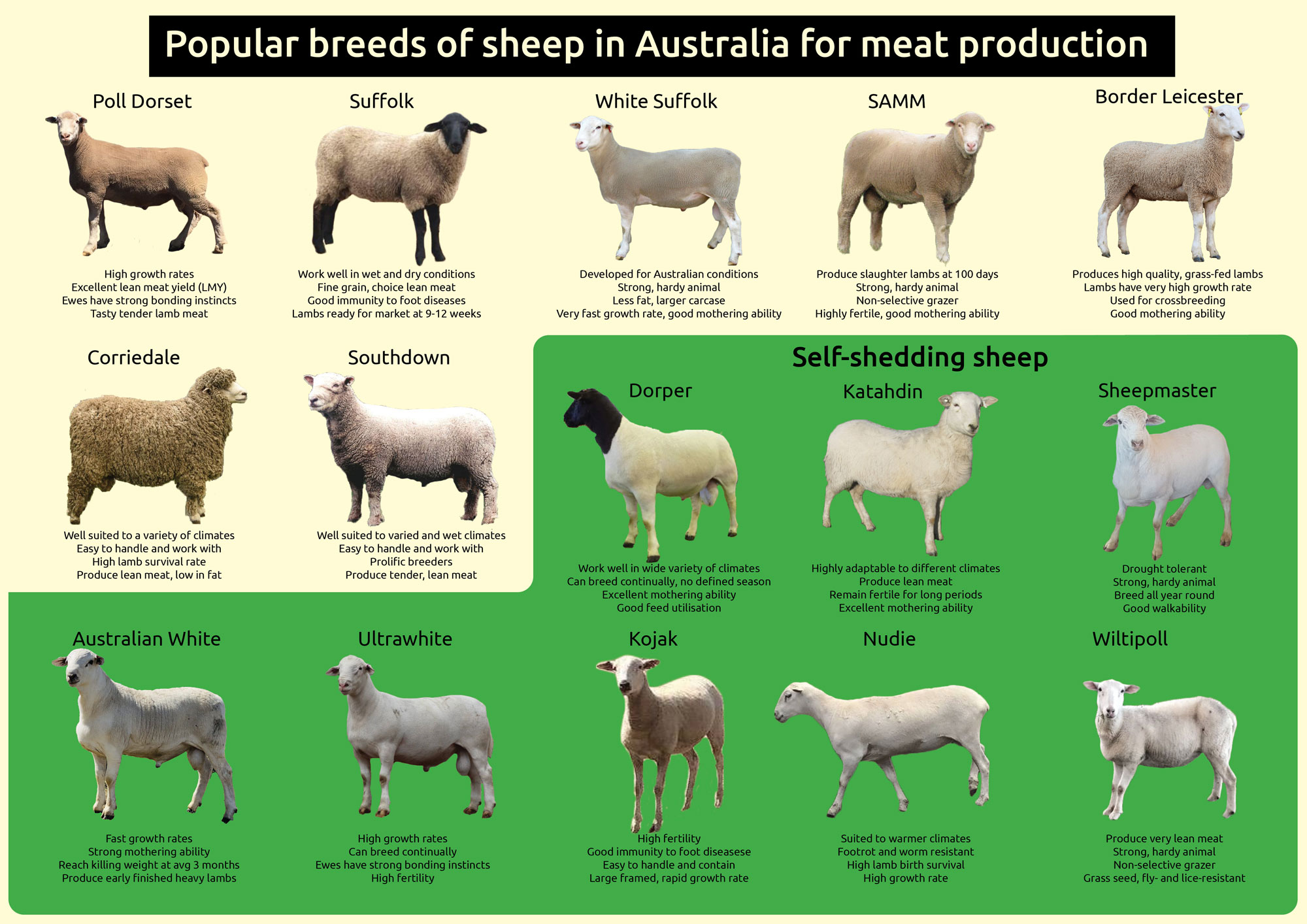 Popular breeds of sheep in Australia for meat production

Poll Dorset

High growth rates
Excellent lean meat yield (LMY)
Ewes have strong bonding instincts
Tasty tender lamb meat

Suffolk

Work well in wet and dry conditions
Fine grain, choice lean meat
Good immunity to foot diseases
Lambs ready for market at 9-12 weeks

White Suffolk

Developed for Australian conditions
Strong, hardy animal
Less fat, larger carcase
Very fast growth rate, good mothering ability

SAMM

Produce slaughter lambs at 100 days
Strong, hardy animal
Non-selective grazer
Highly fertile, good mothering ability

Border Leicester

Produces high quality, grass-fed lambs
Lambs have very high growth rate
Used for crossbreeding
Good mothering ability

Corriedale

Well suited to a variety of climates
Easy to handle and work with
High lamb survival rate
Produce lean meat, low in fat

Southdown

Well suited to varied and wet climates
Easy to handle and work with
Prolific breeders
Produce tender, lean meat

Self-shedding sheep

Dorper

Work well in wide variety of climates
Can breed continually, no defined season
Excellent mothering ability
Good feed utilisation

Katahdin

Highly adaptable to different climates
Produce lean meat
Remain fertile for long periods
Excellent mothering ability

Sheepmaster

Drought tolerant
Strong, hardy animal
Breed all year round
Good walkability

Australian White

Fast growth rates
Strong mothering ability
Reach killing weight at avg 3 months
Produce early finished heavy lambs

Ultrawhite

High growth rates
Can breed continually
Ewes have strong bonding instincts
High fertility

Kojak

High fertility
Good immunity to foot diseasese
Easy to handle and contain
Large framed, rapid growth rate

Nudie

Suited to warmer climates
Footrot and worm resistant
High lamb birth survival
High growth rate

Wiltipoll

Produce very lean meat
Strong, hardy animal
Non-selective grazer
Grass seed, fly- and lice-resistant